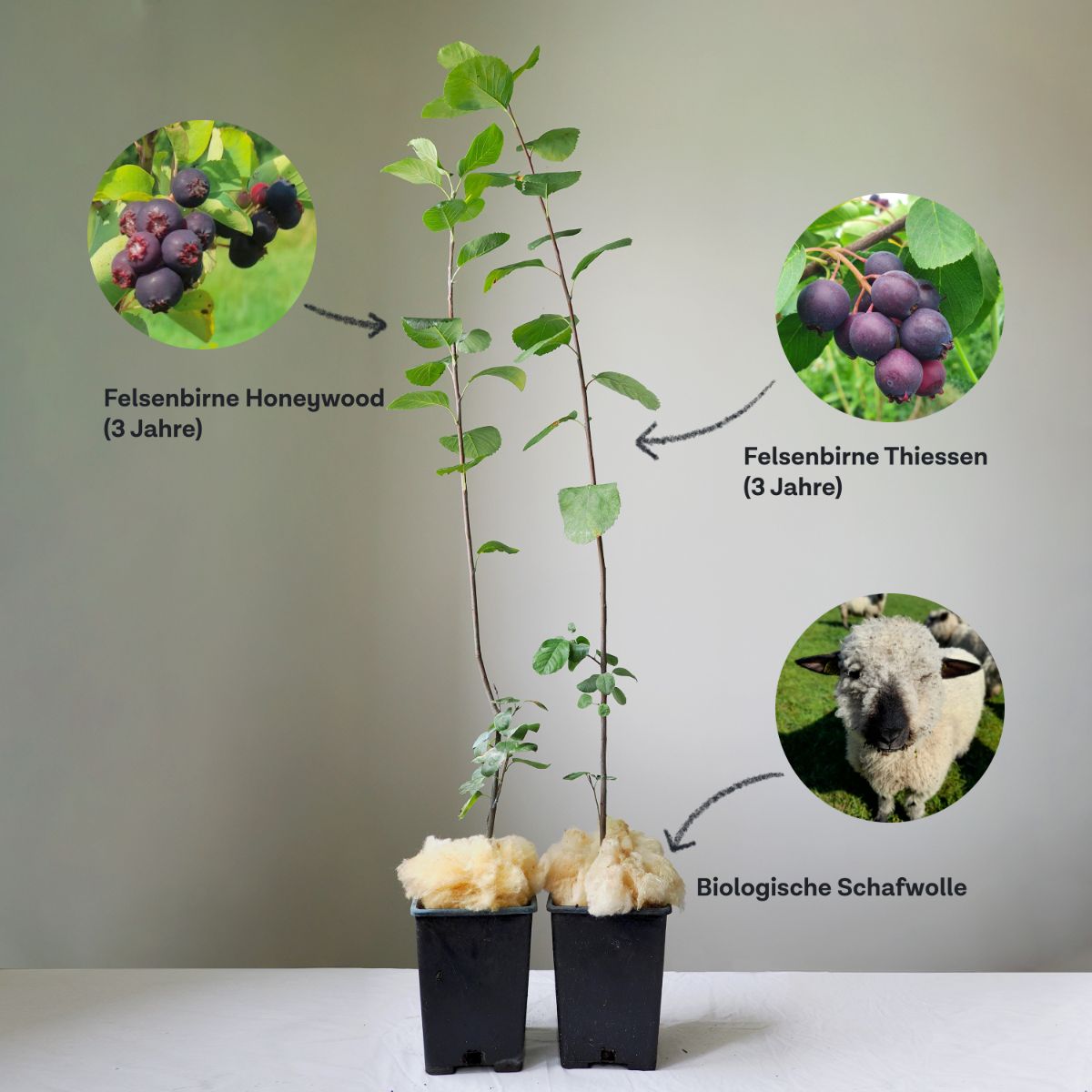 Felsenbirne Honeywood
(3 Jahre)

Felsenbirne Thiessen
(3 Jahre)

Biologische Schafwolle